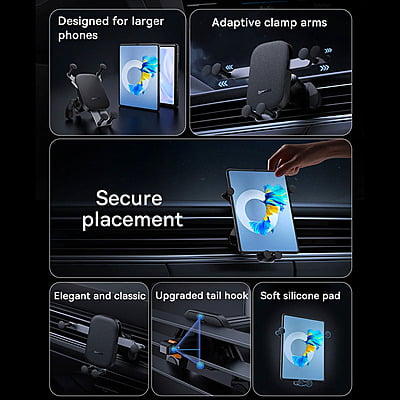 Designed for larger phones

Adaptive clamp arms

Secure placement

Elegant and classic

Upgraded tail hook

Soft silicone pad