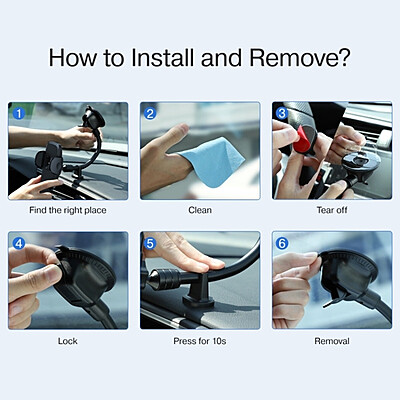 How to Install and Remove?

1
Find the right place

2
Clean

3
Tear off

4
Lock

5
Press for 10s

6
Removal